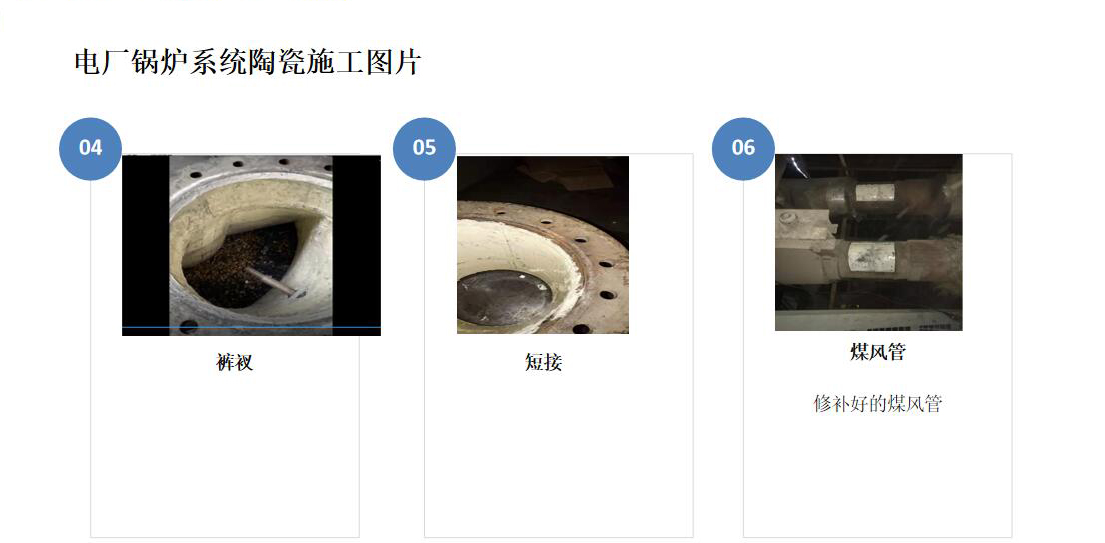 电厂锅炉系统陶瓷施工图片

04

裤衩

05

短接

06

煤风管

修补好的煤风管